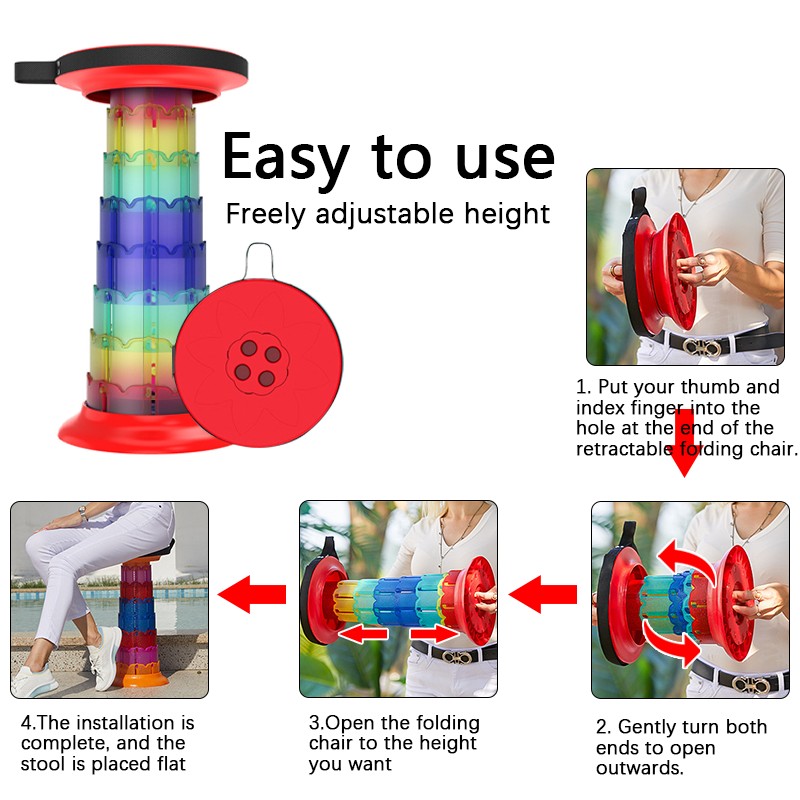 Easy to use
Freely adjustable height

1. Put your thumb and index finger into the hole at the end of the retractable folding chair.

2. Gently turn both ends to open outwards.

3.Open the folding chair to the height you want

4.The installation is complete, and the stool is placed flat