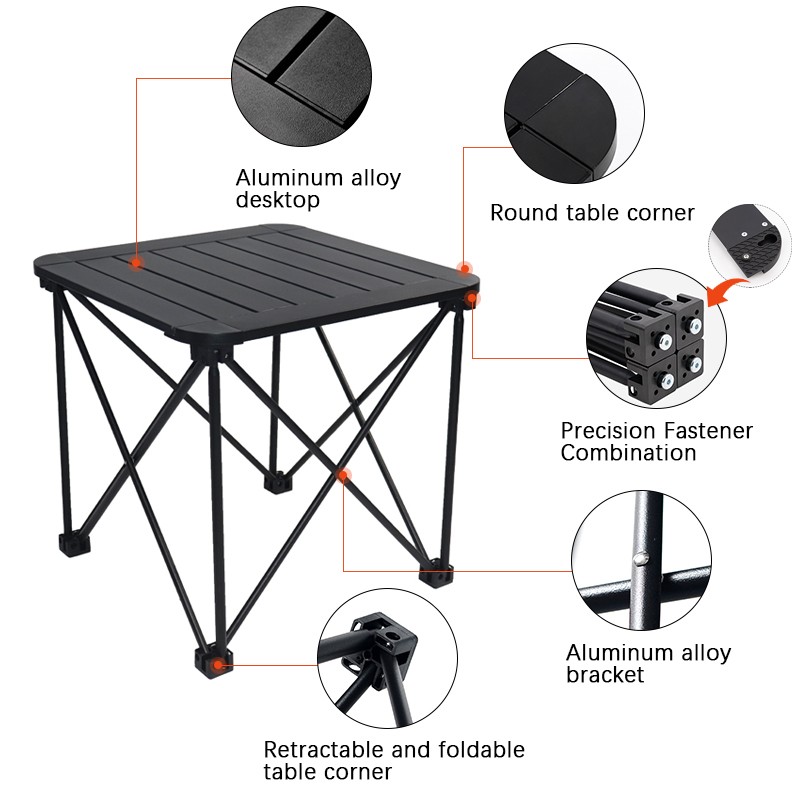 Aluminum alloy desktop

Round table corner

Precision Fastener Combination

Aluminum alloy bracket

Retractable and foldable table corner