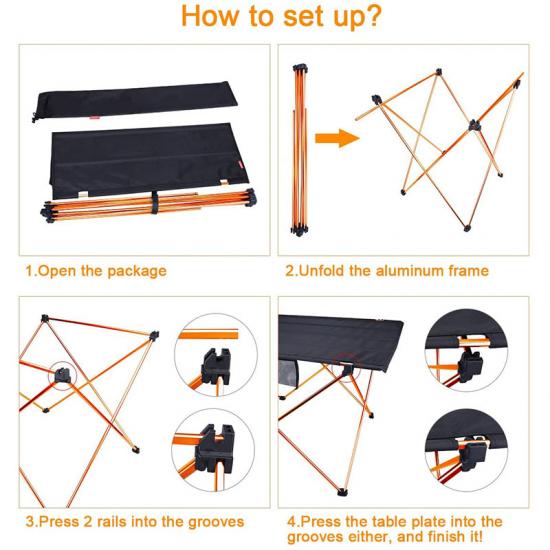 How to set up?

1.Open the package

2.Unfold the aluminum frame

3.Press 2 rails into the grooves

4.Press the table plate into the grooves either, and finish it!