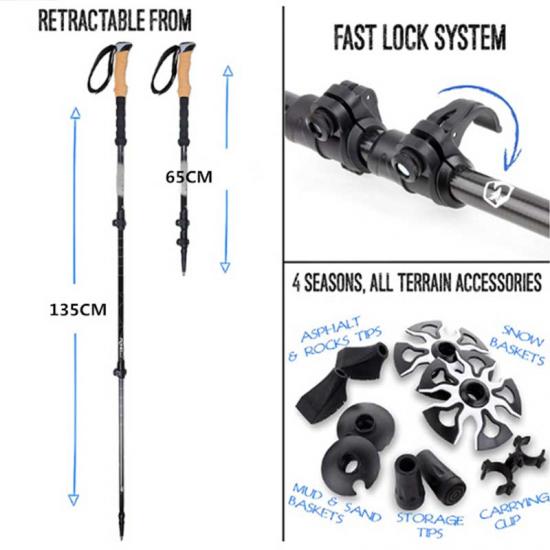 RETRACTABLE FROM

65CM

135CM

FAST LOCK SYSTEM

4 SEASONS, ALL TERRAIN ACCESSORIES

ASPHALT & ROCKS TIPS

SNOW BASKETS

MUD & SAND BASKETS

STORAGE TIPS

CARRYING CLIP