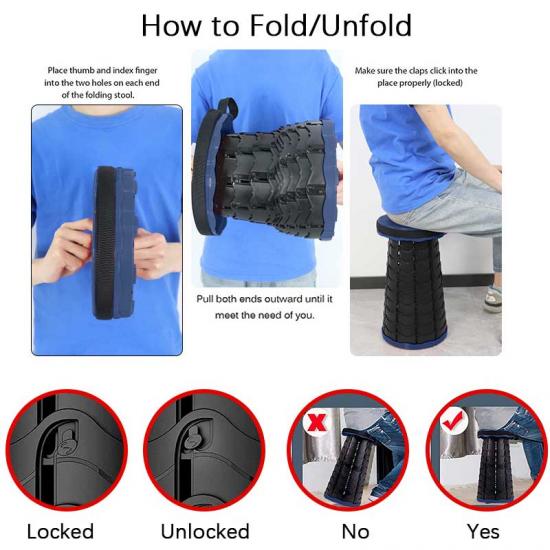 How to Fold/Unfold

Place thumb and index finger into the two holes on each end of the folding stool.

Pull both ends outward until it meet the need of you.

Make sure the claps click into the place properly (locked)

Locked

Unlocked

No

Yes