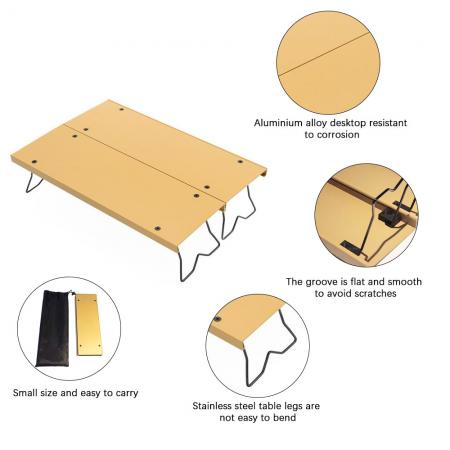 Aluminium alloy desktop resistant to corrosion

The groove is flat and smooth to avoid scratches

Small size and easy to carry

Stainless steel table legs are not easy to bend